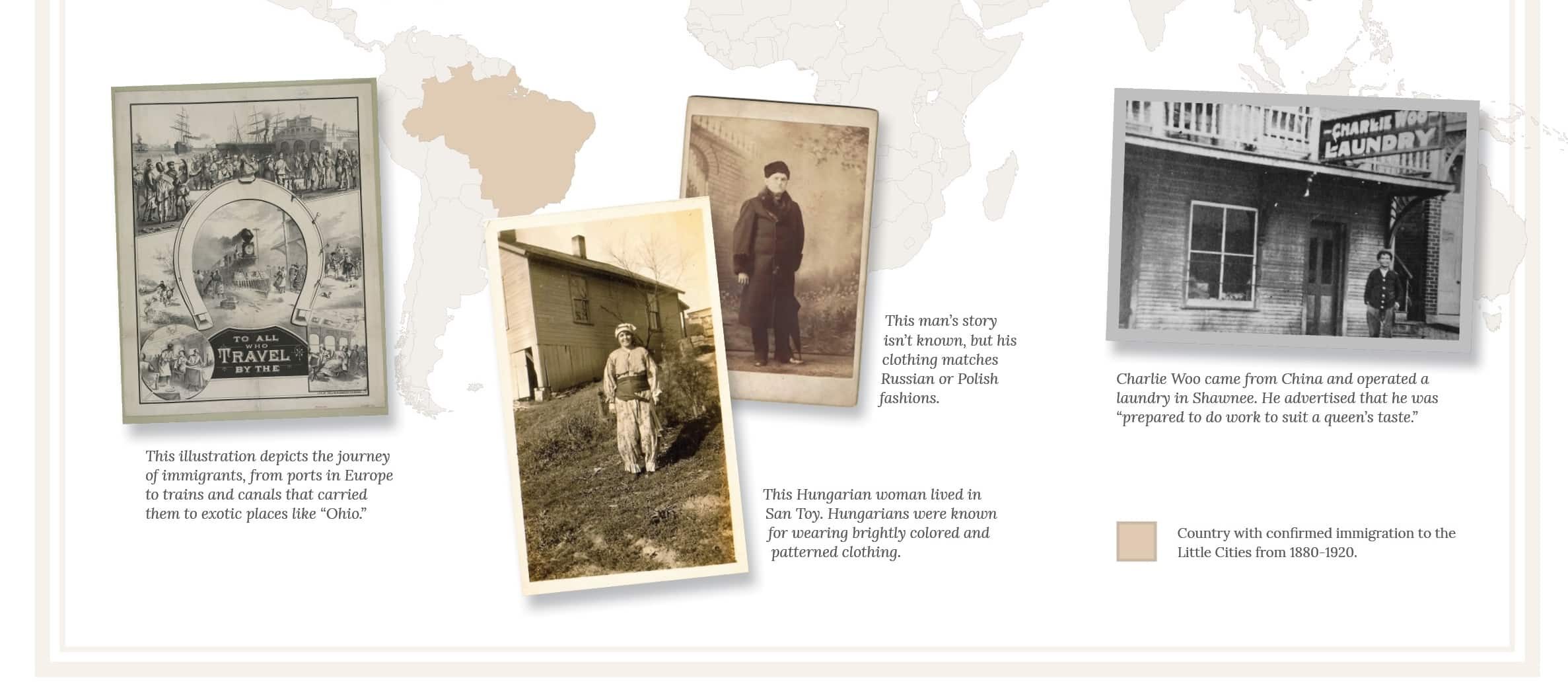 TO ALL WHO TRAVEL BY THE

This illustration depicts the journey of immigrants, from ports in Europe to trains and canals that carried them to exotic places like "Ohio."

This Hungarian woman lived in San Toy. Hungarians were known for wearing brightly colored and patterned clothing.

This man's story isn't known, but his clothing matches Russian or Polish fashions.

CHARLIE WOO LAUNDRY

Charlie Woo came from China and operated a laundry in Shawnee. He advertised that he was "prepared to do work to suit a queen's taste."

Country with confirmed immigration to the Little Cities from 1880-1920.